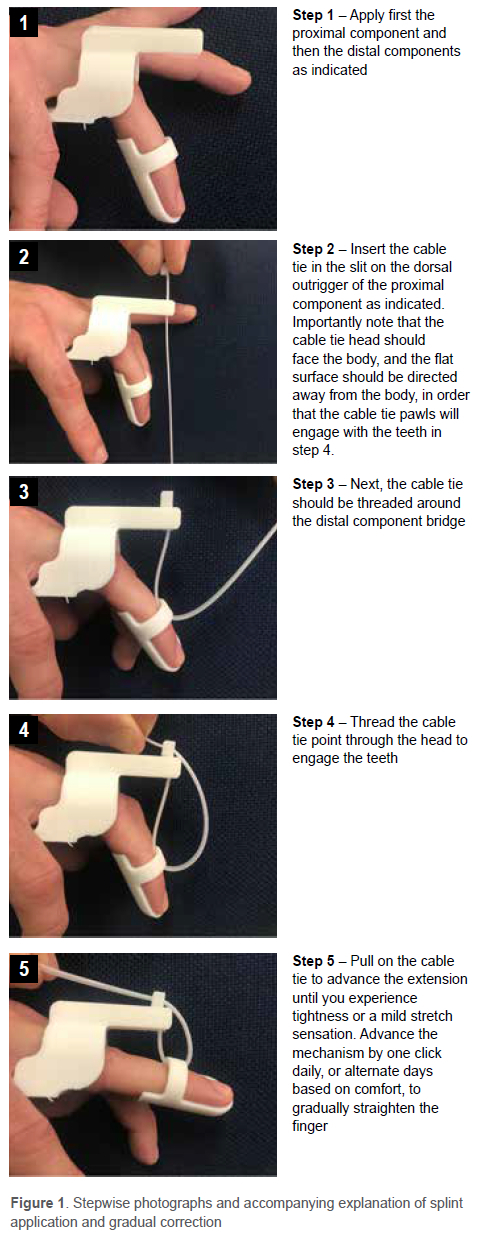 1

Step 1 – Apply first the proximal component and then the distal components as indicated

2

Step 2 – Insert the cable tie in the slit on the dorsal outrigger of the proximal component as indicated. Importantly note that the cable tie head should face the body, and the flat surface should be directed away from the body, in order that the cable tie pawls will engage with the teeth in step 4.

3

Step 3 – Next, the cable tie should be threaded around the distal component bridge

4

Step 4 – Thread the cable tie point through the head to engage the teeth

5

Step 5 – Pull on the cable tie to advance the extension until you experience tightness or a mild stretch sensation. Advance the mechanism by one click daily, or alternate days based on comfort, to gradually straighten the finger

Figure 1. Stepwise photographs and accompanying explanation of splint application and gradual correction