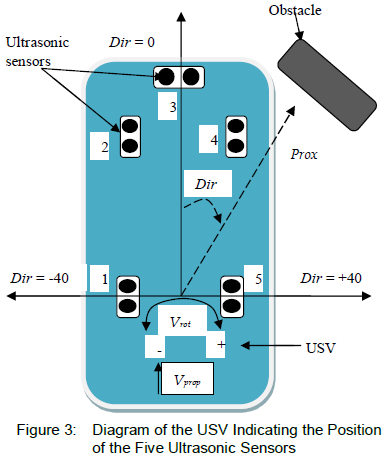 Obstacle

Ultrasonic sensors

$Dir = 0$

3

2

4

$Prox$

$Dir$

$Dir = -40$

1

5

$Dir = +40$

$V_{rot}$

-

+

USV

$V_{prop}$

Figure 3: Diagram of the USV Indicating the Position of the Five Ultrasonic Sensors