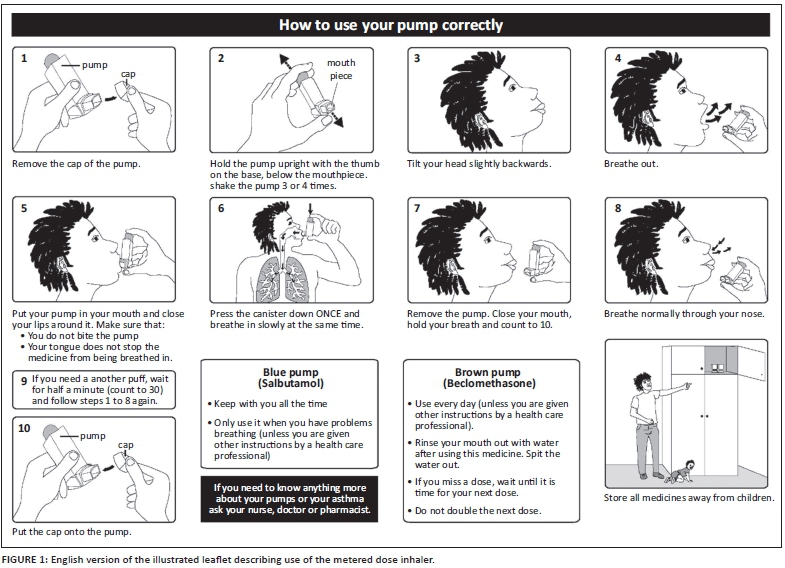 How to use your pump correctly

1
pump
cap

Remove the cap of the pump.

2
mouth piece

Hold the pump upright with the thumb on the base, below the mouthpiece. shake the pump 3 or 4 times.

3

Tilt your head slightly backwards.

4

Breathe out.

5

Put your pump in your mouth and close your lips around it. Make sure that:
• You do not bite the pump
• Your tongue does not stop the medicine from being breathed in.

6

Press the canister down ONCE and breathe in slowly at the same time.

7

Remove the pump. Close your mouth, hold your breath and count to 10.

8

Breathe normally through your nose.

9 If you need a another puff, wait for half a minute (count to 30) and follow steps 1 to 8 again.

10
pump
cap

Put the cap onto the pump.

Blue pump
(Salbutamol)

• Keep with you all the time
• Only use it when you have problems breathing (unless you are given other instructions by a health care professional)

If you need to know anything more about your pumps or your asthma ask your nurse, doctor or pharmacist.

Brown pump
(Beclomethasone)

• Use every day (unless you are given other instructions by a health care professional).
• Rinse your mouth out with water after using this medicine. Spit the water out.
• If you miss a dose, wait until it is time for your next dose.
• Do not double the next dose.

Store all medicines away from children.

FIGURE 1: English version of the illustrated leaflet describing use of the metered dose inhaler.