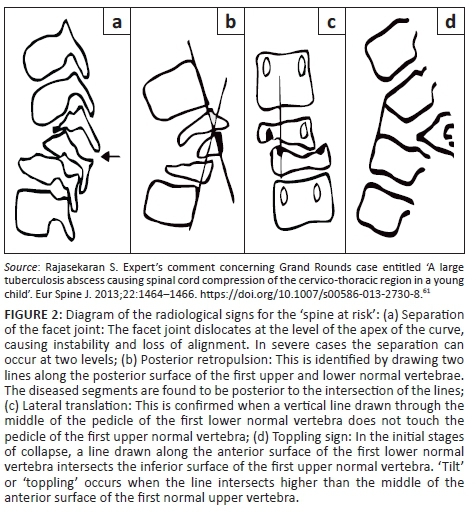 a

b

c

d

Source: Rajasekaran S. Expert's comment concerning Grand Rounds case entitled 'A large tuberculosis abscess causing spinal cord compression of the cervico-thoracic region in a young child'. Eur Spine J. 2013;22:1464–1466. https://doi.org/10.1007/s00586-013-2730-8.$^{61}$

FIGURE 2: Diagram of the radiological signs for the 'spine at risk': (a) Separation of the facet joint: The facet joint dislocates at the level of the apex of the curve, causing instability and loss of alignment. In severe cases the separation can occur at two levels; (b) Posterior retropulsion: This is identified by drawing two lines along the posterior surface of the first upper and lower normal vertebrae. The diseased segments are found to be posterior to the intersection of the lines; (c) Lateral translation: This is confirmed when a vertical line drawn through the middle of the pedicle of the first lower normal vertebra does not touch the pedicle of the first upper normal vertebra; (d) Toppling sign: In the initial stages of collapse, a line drawn along the anterior surface of the first lower normal vertebra intersects the inferior surface of the first upper normal vertebra. 'Tilt' or 'toppling' occurs when the line intersects higher than the middle of the anterior surface of the first normal upper vertebra.