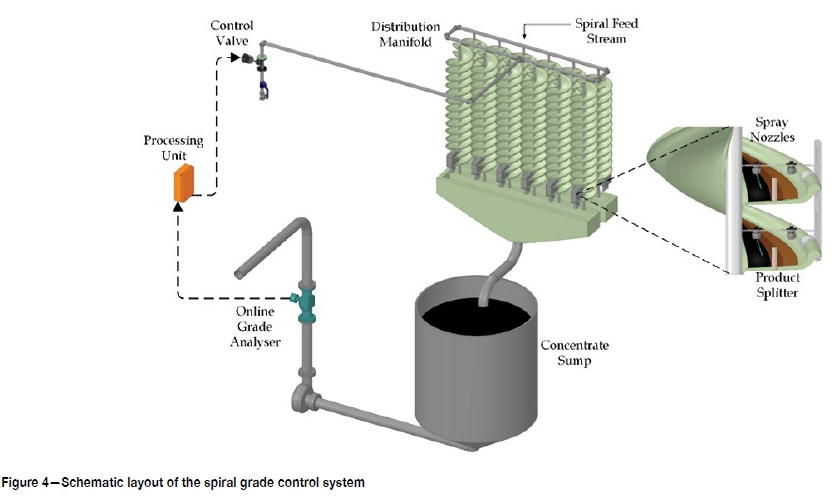 Control Valve

Distribution Manifold

Spiral Feed Stream

Processing Unit

Spray Nozzles

Product Splitter

Online Grade Analyser

Concentrate Sump

Figure 4—Schematic layout of the spiral grade control system