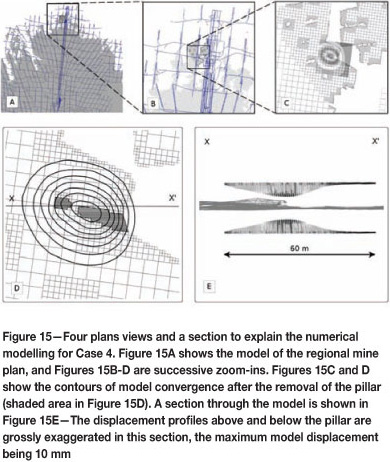 A

B

C

X

X'

D

X

X'

60 m

E

Figure 15—Four plans views and a section to explain the numerical modelling for Case 4. Figure 15A shows the model of the regional mine plan, and Figures 15B-D are successive zoom-ins. Figures 15C and D show the contours of model convergence after the removal of the pillar (shaded area in Figure 15D). A section through the model is shown in Figure 15E—The displacement profiles above and below the pillar are grossly exaggerated in this section, the maximum model displacement being 10 mm