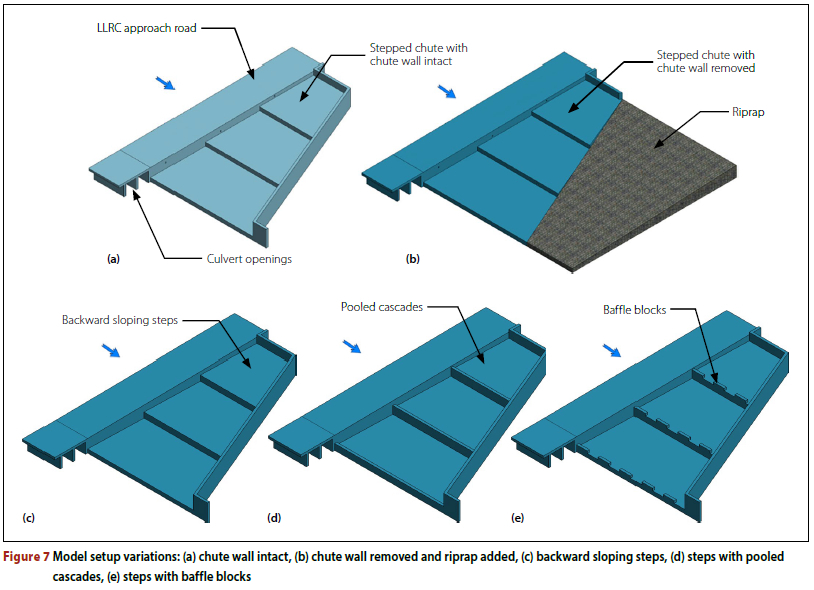 LLRC approach road

Stepped chute with chute wall intact

Culvert openings

(a)

Stepped chute with chute wall removed

Riprap

(b)

Backward sloping steps

(c)

Pooled cascades

(d)

Baffle blocks

(e)

Figure 7 Model setup variations: (a) chute wall intact, (b) chute wall removed and riprap added, (c) backward sloping steps, (d) steps with pooled cascades, (e) steps with baffle blocks