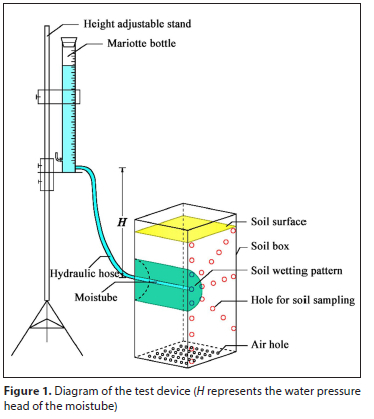 Height adjustable stand
Mariotte bottle
H
Soil surface
Soil box
Hydraulic hose
Soil wetting pattern
Moistube
Hole for soil sampling
Air hole

**Figure 1.** Diagram of the test device (*H* represents the water pressure head of the moistube)