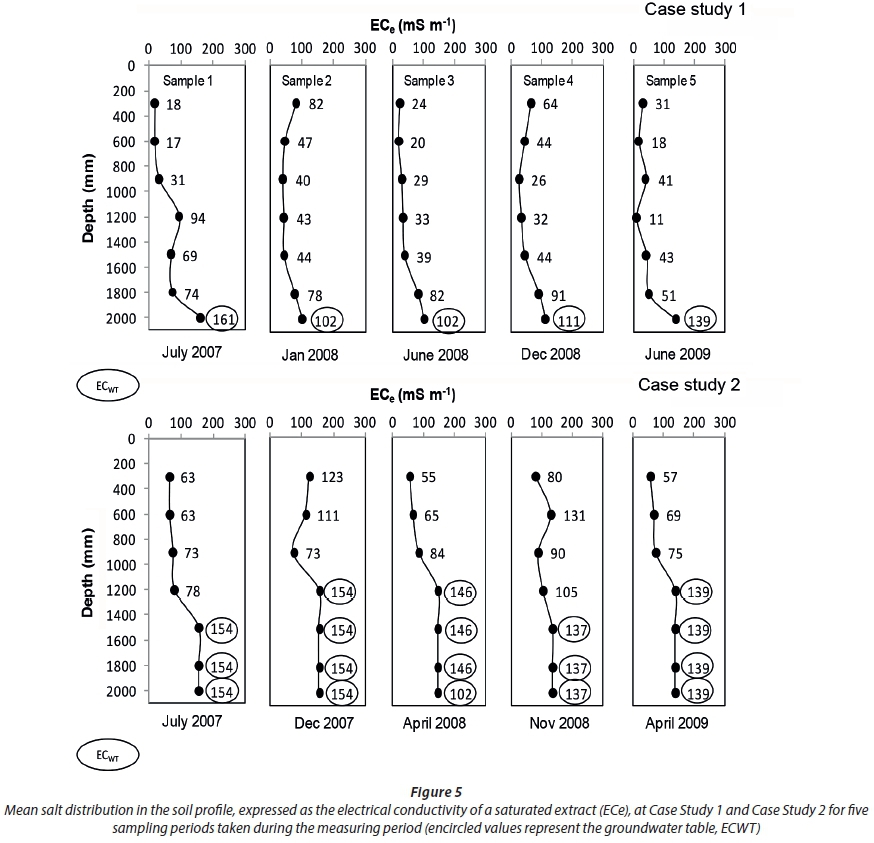 Case study 1

$EC_e$ (mS m$^{-1}$)

0 100 200 300 0 100 200 300 0 100 200 300 0 100 200 300 0 100 200 300

Depth (mm)

0
200
400
600
800
1000
1200
1400
1600
1800
2000

Sample 1
18
17
31
94
69
74
161
July 2007

Sample 2
82
47
40
43
44
78
102
Jan 2008

Sample 3
24
20
29
33
39
82
102
June 2008

Sample 4
64
44
26
32
44
91
111
Dec 2008

Sample 5
31
18
41
11
43
51
139
June 2009

$EC_{WT}$

Case study 2

$EC_e$ (mS m$^{-1}$)

0 100 200 300 0 100 200 300 0 100 200 300 0 100 200 300 0 100 200 300

Depth (mm)

0
200
400
600
800
1000
1200
1400
1600
1800
2000

63
63
73
78
154
154
154
July 2007

123
111
73
154
154
154
154
Dec 2007

55
65
84
146
146
146
102
April 2008

80
131
90
105
137
137
137
Nov 2008

57
69
75
139
139
139
139
April 2009

$EC_{WT}$

Figure 5
Mean salt distribution in the soil profile, expressed as the electrical conductivity of a saturated extract (ECe), at Case Study 1 and Case Study 2 for five sampling periods taken during the measuring period (encircled values represent the groundwater table, ECWT)