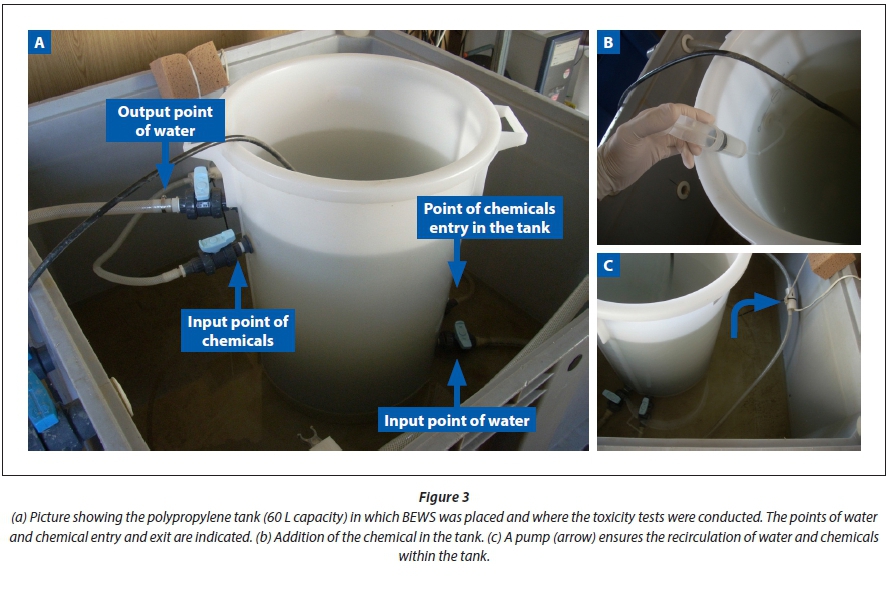 A

Output point of water

Point of chemicals entry in the tank

Input point of chemicals

Input point of water

B

C

Figure 3
(a) Picture showing the polypropylene tank (60 L capacity) in which BEWS was placed and where the toxicity tests were conducted. The points of water and chemical entry and exit are indicated. (b) Addition of the chemical in the tank. (c) A pump (arrow) ensures the recirculation of water and chemicals within the tank.