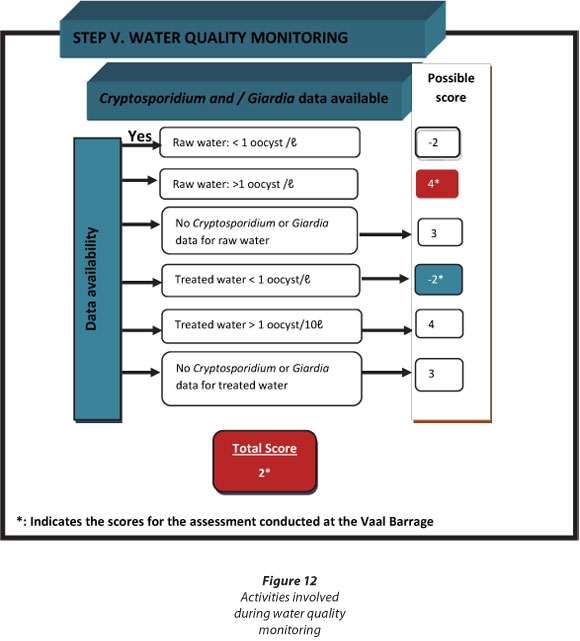 STEP V. WATER QUALITY MONITORING

Cryptosporidium and / Giardia data available

Possible score

Data availability

Yes

Raw water: < 1 oocyst /ℓ

-2

Raw water: >1 oocyst /ℓ

4*

No Cryptosporidium or Giardia data for raw water

3

Treated water < 1 oocyst/ℓ

-2*

Treated water > 1 oocyst/10ℓ

4

No Cryptosporidium or Giardia data for treated water

3

Total Score
2*

*: Indicates the scores for the assessment conducted at the Vaal Barrage

Figure 12
Activities involved during water quality monitoring