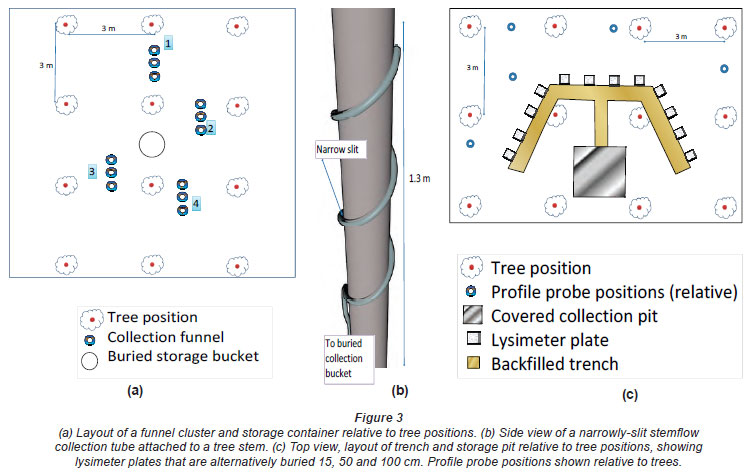 3 m

3 m

1

2

3

4

Tree position
Collection funnel
Buried storage bucket

(a)

Narrow slit

1.3 m

To buried collection bucket

(b)

3 m

3 m

Tree position
Profile probe positions (relative)
Covered collection pit
Lysimeter plate
Backfilled trench

(c)

Figure 3
(a) Layout of a funnel cluster and storage container relative to tree positions. (b) Side view of a narrowly-slit stemflow collection tube attached to a tree stem. (c) Top view, layout of trench and storage pit relative to tree positions, showing lysimeter plates that are alternatively buried 15, 50 and 100 cm. Profile probe positions shown relative to trees.