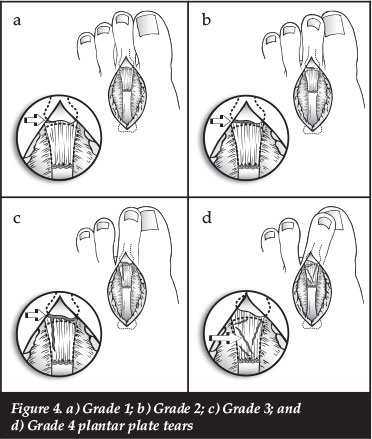 a

b

c

d

Figure 4. a) Grade 1; b) Grade 2; c) Grade 3; and d) Grade 4 plantar plate tears