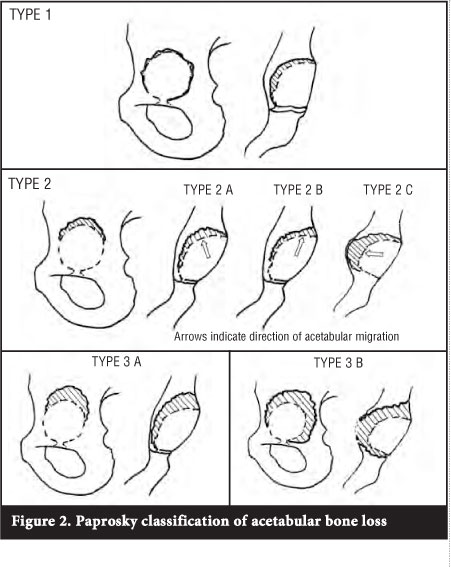 TYPE 1

TYPE 2

TYPE 2 A

TYPE 2 B

TYPE 2 C

Arrows indicate direction of acetabular migration

TYPE 3 A

TYPE 3 B

Figure 2. Paprosky classification of acetabular bone loss