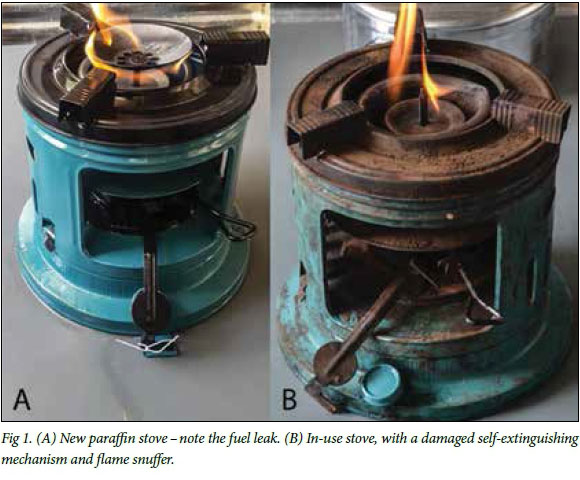 A

B

Fig 1. (A) New paraffin stove – note the fuel leak. (B) In-use stove, with a damaged self-extinguishing mechanism and flame snuffer.