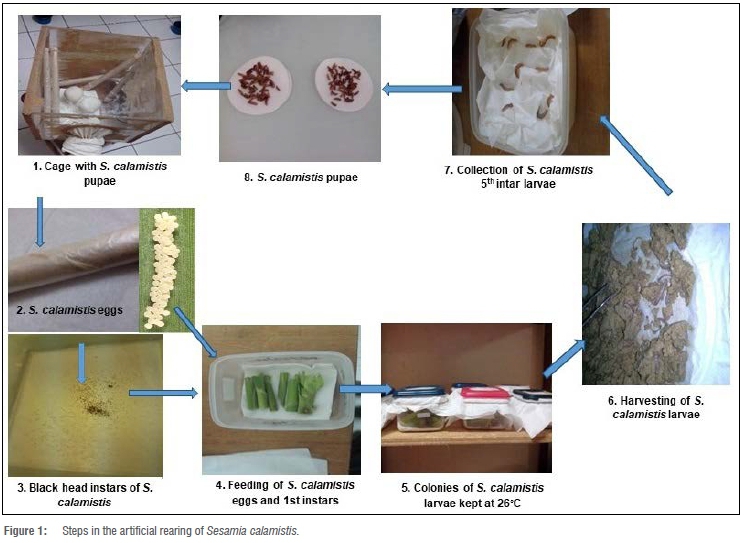 1. Cage with S. calamistis pupae

8. S. calamistis pupae

7. Collection of S. calamistis $5^{th}$ intar larvae

2. S. calamistis eggs

3. Black head instars of S. calamistis

4. Feeding of S. calamistis eggs and 1st instars

5. Colonies of S. calamistis larvae kept at 26°C

6. Harvesting of S. calamistis larvae

Figure 1: Steps in the artificial rearing of Sesamia calamistis.