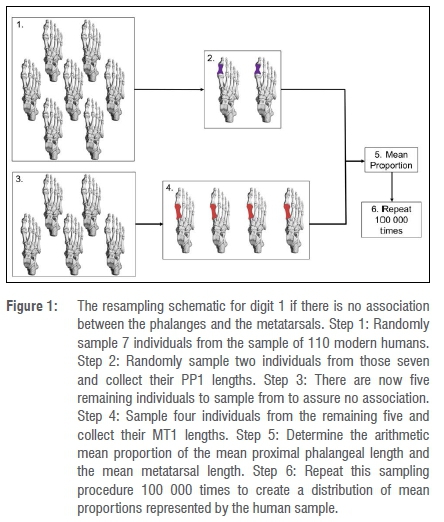 1.

2.

3.

4.

5. Mean Proportion

6. Repeat 100 000 times

Figure 1: The resampling schematic for digit 1 if there is no association between the phalanges and the metatarsals. Step 1: Randomly sample 7 individuals from the sample of 110 modern humans. Step 2: Randomly sample two individuals from those seven and collect their PP1 lengths. Step 3: There are now five remaining individuals to sample from to assure no association. Step 4: Sample four individuals from the remaining five and collect their MT1 lengths. Step 5: Determine the arithmetic mean proportion of the mean proximal phalangeal length and the mean metatarsal length. Step 6: Repeat this sampling procedure 100 000 times to create a distribution of mean proportions represented by the human sample.