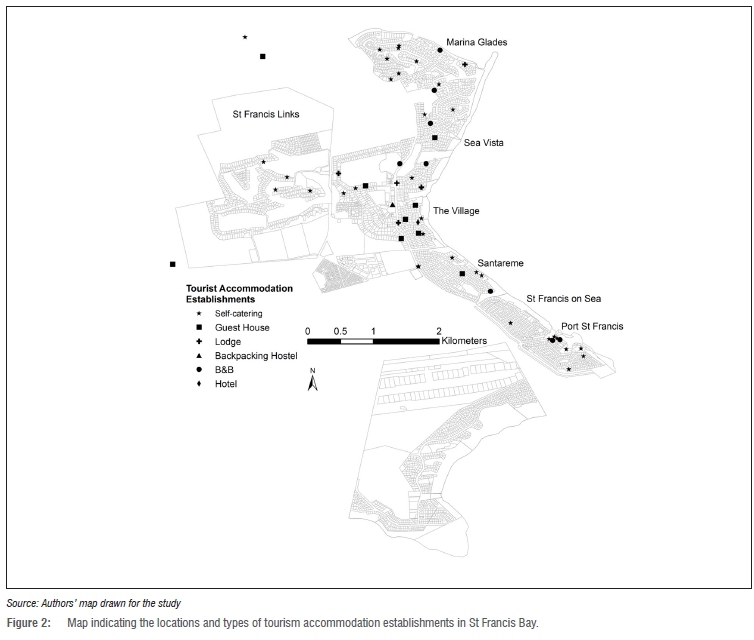 Marina Glades

St Francis Links

Sea Vista

The Village

Santareme

St Francis on Sea

Port St Francis

Tourist Accommodation Establishments
Self-catering
Guest House
Lodge
Backpacking Hostel
B&B
Hotel

0 0.5 1 2 Kilometers

N

Source: Authors' map drawn for the study

Figure 2: Map indicating the locations and types of tourism accommodation establishments in St Francis Bay.