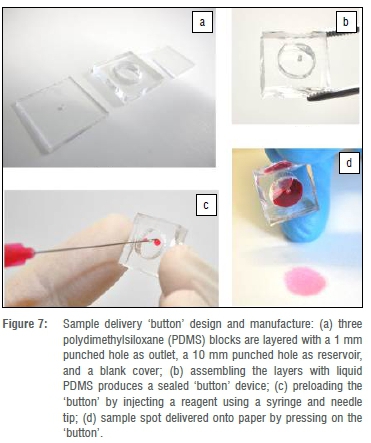 a

b

c

d

Figure 7: Sample delivery 'button' design and manufacture: (a) three polydimethylsiloxane (PDMS) blocks are layered with a 1 mm punched hole as outlet, a 10 mm punched hole as reservoir, and a blank cover; (b) assembling the layers with liquid PDMS produces a sealed 'button' device; (c) preloading the 'button' by injecting a reagent using a syringe and needle tip; (d) sample spot delivered onto paper by pressing on the 'button'.