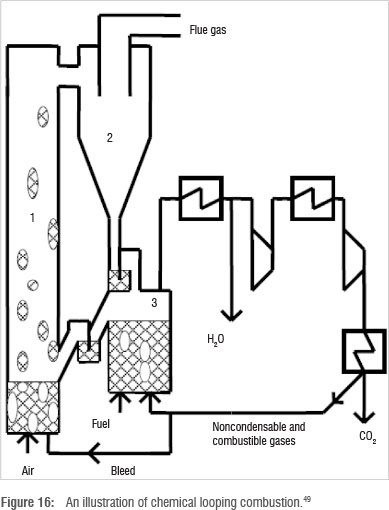 Flue gas

2

1

3

$H_2O$

Fuel

Noncondensable and combustible gases

$CO_2$

Air

Bleed

Figure 16: An illustration of chemical looping combustion.$^{49}$