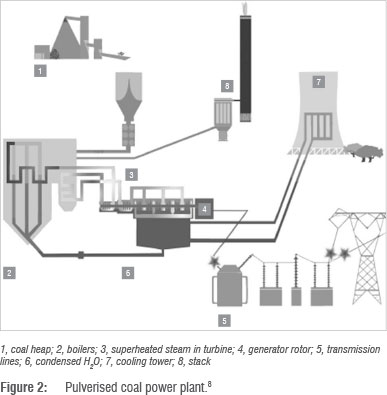 1

8

7

3

4

2

6

5

1, coal heap; 2, boilers; 3, superheated steam in turbine; 4, generator rotor; 5, transmission lines; 6, condensed $H_2O$; 7, cooling tower; 8, stack

Figure 2: Pulverised coal power plant.$^8$