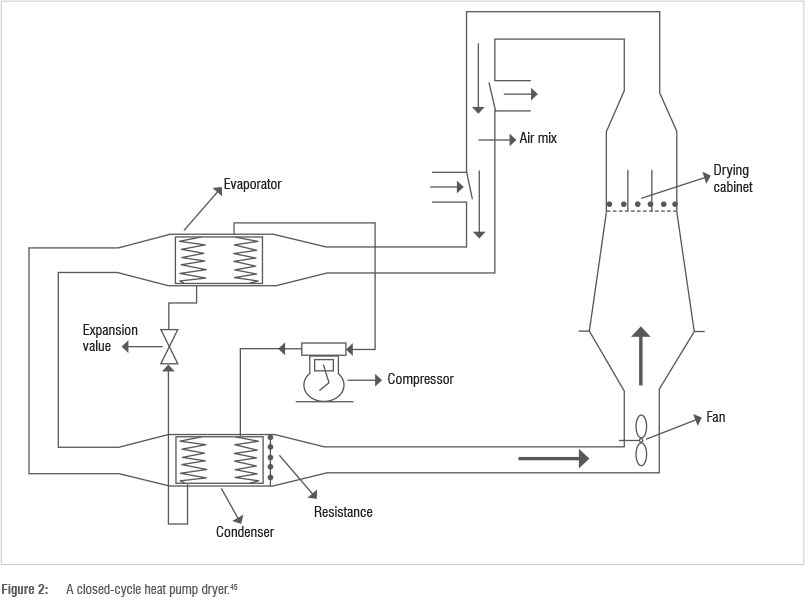 Air mix

Drying cabinet

Evaporator

Expansion value

Compressor

Fan

Resistance

Condenser

Figure 2: A closed-cycle heat pump dryer.$^{45}$