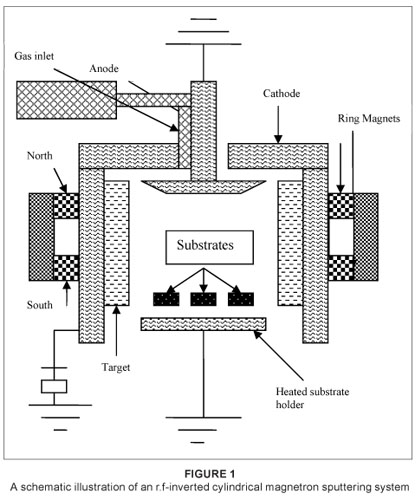 Gas inlet
Anode
Cathode
Ring Magnets
North
Substrates
South
Target
Heated substrate holder

FIGURE 1
A schematic illustration of an r.f-inverted cylindrical magnetron sputtering system