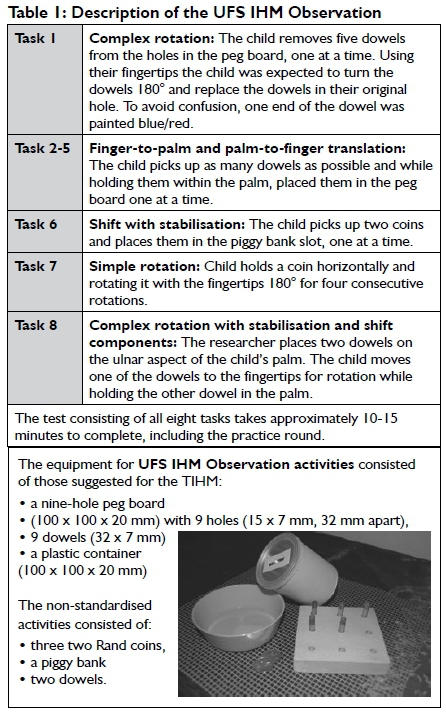 **Table 1: Description of the UFS IHM Observation**

| | |
|---|---|
| **Task 1** | **Complex rotation:** The child removes five dowels from the holes in the peg board, one at a time. Using their fingertips the child was expected to turn the dowels 180° and replace the dowels in their original hole. To avoid confusion, one end of the dowel was painted blue/red. |
| **Task 2-5** | **Finger-to-palm and palm-to-finger translation:** The child picks up as many dowels as possible and while holding them within the palm, placed them in the peg board one at a time. |
| **Task 6** | **Shift with stabilisation:** The child picks up two coins and places them in the piggy bank slot, one at a time. |
| **Task 7** | **Simple rotation:** Child holds a coin horizontally and rotating it with the fingertips 180° for four consecutive rotations. |
| **Task 8** | **Complex rotation with stabilisation and shift components:** The researcher places two dowels on the ulnar aspect of the child's palm. The child moves one of the dowels to the fingertips for rotation while holding the other dowel in the palm. |

The test consisting of all eight tasks takes approximately 10-15 minutes to complete, including the practice round.

The equipment for **UFS IHM Observation activities** consisted of those suggested for the TIHM:

• a nine-hole peg board
• (100 x 100 x 20 mm) with 9 holes (15 x 7 mm, 32 mm apart),
• 9 dowels (32 x 7 mm)
• a plastic container (100 x 100 x 20 mm)

The non-standardised activities consisted of:

• three two Rand coins,
• a piggy bank
• two dowels.