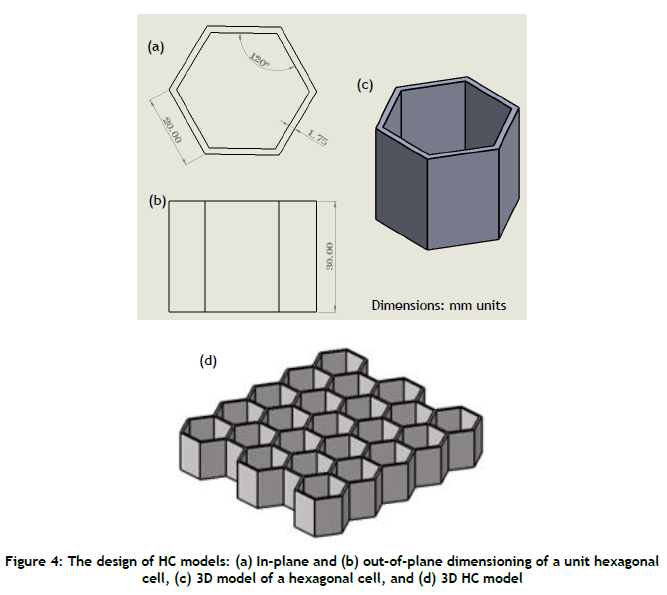 (a)

120°

20.00

1.75

(c)

(b)

30.00

Dimensions: mm units

(d)

Figure 4: The design of HC models: (a) In-plane and (b) out-of-plane dimensioning of a unit hexagonal cell, (c) 3D model of a hexagonal cell, and (d) 3D HC model