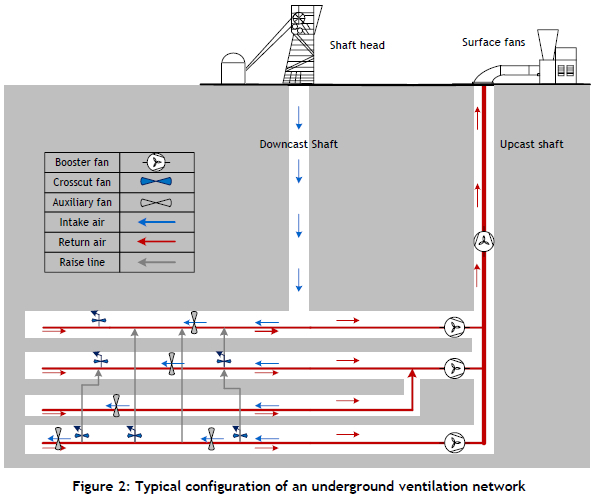 Shaft head

Surface fans

Downcast Shaft

Upcast shaft

| Booster fan | |
|---|---|
| Crosscut fan | |
| Auxiliary fan | |
| Intake air | |
| Return air | |
| Raise line | |

Figure 2: Typical configuration of an underground ventilation network