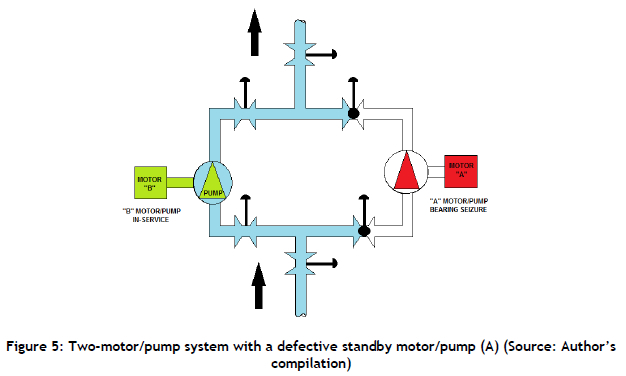 MOTOR "B"

PUMP

"B" MOTOR/PUMP IN-SERVICE

MOTOR "A"

"A" MOTOR/PUMP BEARING SEIZURE

Figure 5: Two-motor/pump system with a defective standby motor/pump (A) (Source: Author's compilation)