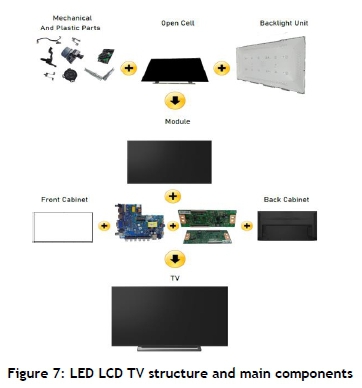 Mechanical And Plastic Parts

Open Cell

Backlight Unit

Module

Front Cabinet

Back Cabinet

TV

Figure 7: LED LCD TV structure and main components