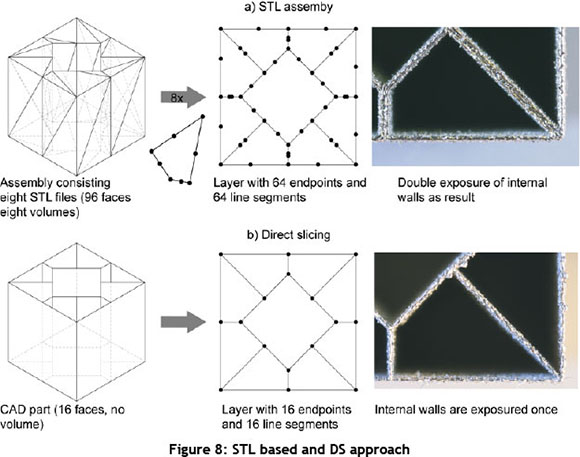 a) STL assemby

8x

Assembly consisting eight STL files (96 faces eight volumes)

Layer with 64 endpoints and 64 line segments

Double exposure of internal walls as result

b) Direct slicing

CAD part (16 faces, no volume)

Layer with 16 endpoints and 16 line segments

Internal walls are exposured once

Figure 8: STL based and DS approach