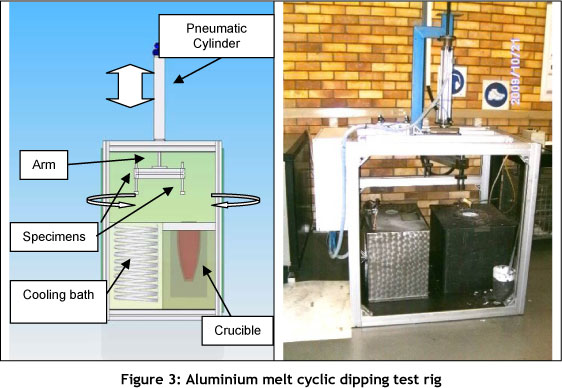 Pneumatic Cylinder

Arm

Specimens

Cooling bath

Crucible

2009/10/21

Figure 3: Aluminium melt cyclic dipping test rig