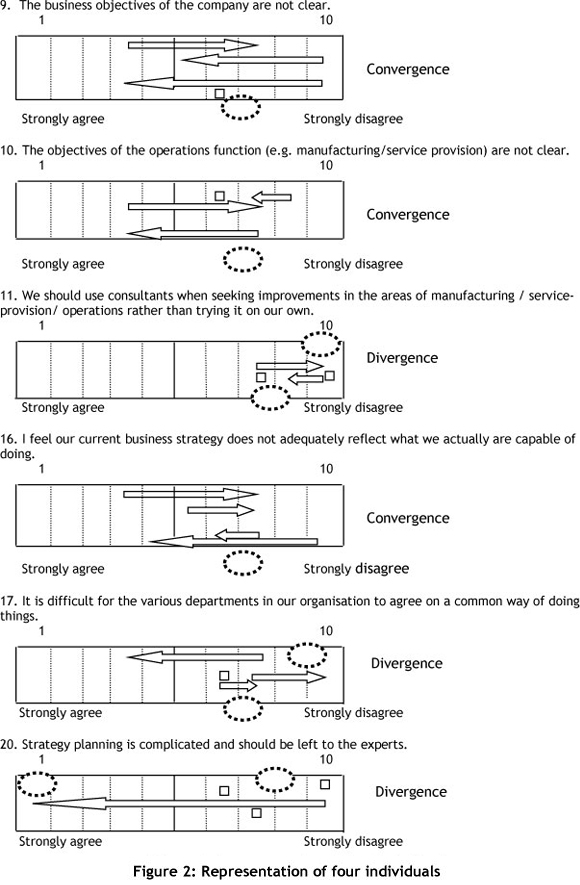 9. The business objectives of the company are not clear.

1 10

Convergence

Strongly agree Strongly disagree

10. The objectives of the operations function (e.g. manufacturing/service provision) are not clear.

1 10

Convergence

Strongly agree Strongly disagree

11. We should use consultants when seeking improvements in the areas of manufacturing / service-provision/ operations rather than trying it on our own.

1 10

Divergence

Strongly agree Strongly disagree

16. I feel our current business strategy does not adequately reflect what we actually are capable of doing.

1 10

Convergence

Strongly agree Strongly disagree

17. It is difficult for the various departments in our organisation to agree on a common way of doing things.

1 10

Divergence

Strongly agree Strongly disagree

20. Strategy planning is complicated and should be left to the experts.

1 10

Divergence

Strongly agree Strongly disagree

Figure 2: Representation of four individuals