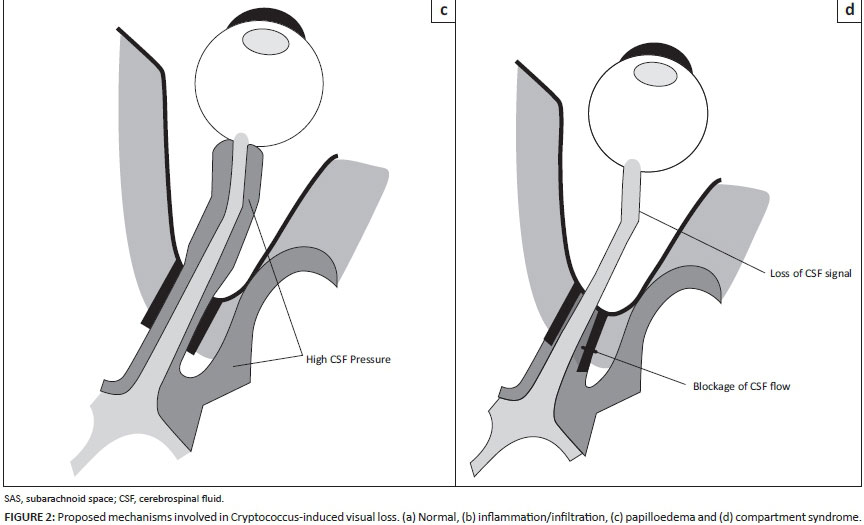 c

High CSF Pressure

d

Loss of CSF signal

Blockage of CSF flow

SAS, subarachnoid space; CSF, cerebrospinal fluid.

FIGURE 2: Proposed mechanisms involved in Cryptococcus-induced visual loss. (a) Normal, (b) inflammation/infiltration, (c) papilloedema and (d) compartment syndrome.