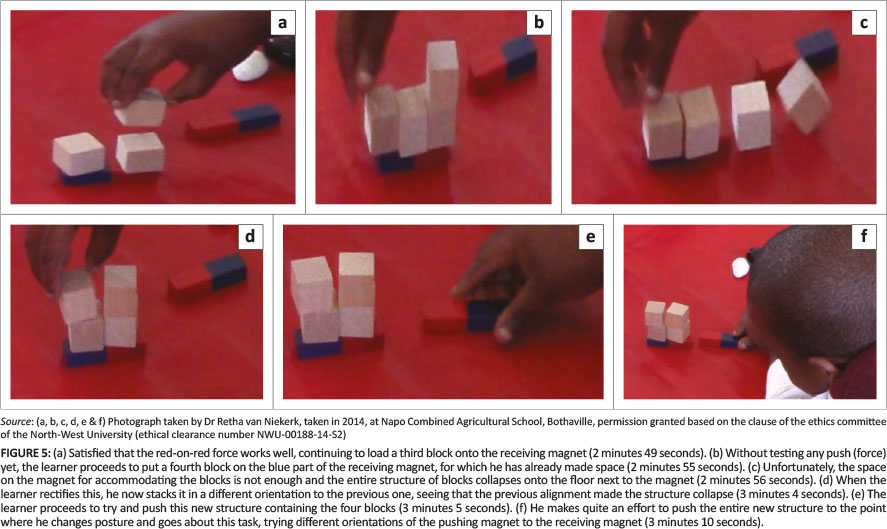 a

b

c

d

e

f

Source: (a, b, c, d, e & f) Photograph taken by Dr Retha van Niekerk, taken in 2014, at Napo Combined Agricultural School, Bothaville, permission granted based on the clause of the ethics committee of the North-West University (ethical clearance number NWU-00188-14-S2)

FIGURE 5: (a) Satisfied that the red-on-red force works well, continuing to load a third block onto the receiving magnet (2 minutes 49 seconds). (b) Without testing any push (force) yet, the learner proceeds to put a fourth block on the blue part of the receiving magnet, for which he has already made space (2 minutes 55 seconds). (c) Unfortunately, the space on the magnet for accommodating the blocks is not enough and the entire structure of blocks collapses onto the floor next to the magnet (2 minutes 56 seconds). (d) When the learner rectifies this, he now stacks it in a different orientation to the previous one, seeing that the previous alignment made the structure collapse (3 minutes 4 seconds). (e) The learner proceeds to try and push this new structure containing the four blocks (3 minutes 5 seconds). (f) He makes quite an effort to push the entire new structure to the point where he changes posture and goes about this task, trying different orientations of the pushing magnet to the receiving magnet (3 minutes 10 seconds).