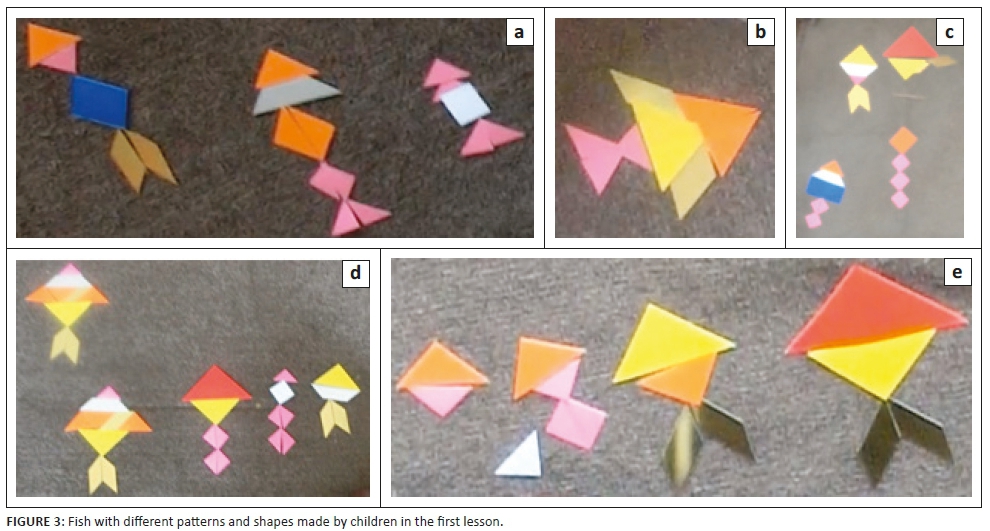 a

b

c

d

e

FIGURE 3: Fish with different patterns and shapes made by children in the first lesson.