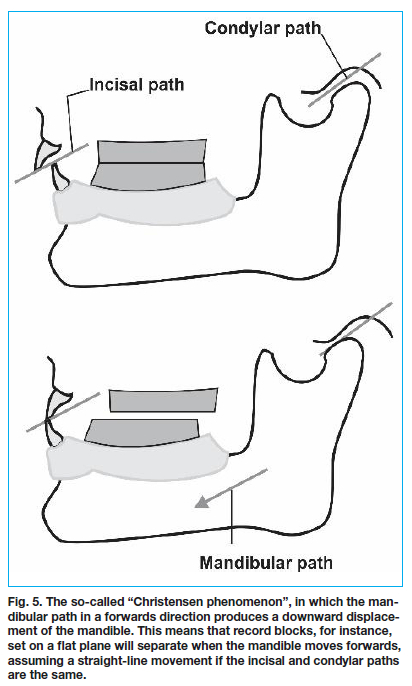 Condylar path

Incisal path

Mandibular path

Fig. 5. The so-called “Christensen phenomenon”, in which the mandibular path in a forwards direction produces a downward displacement of the mandible. This means that record blocks, for instance, set on a flat plane will separate when the mandible moves forwards, assuming a straight-line movement if the incisal and condylar paths are the same.