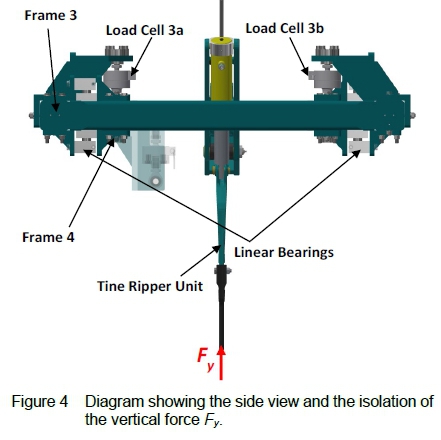 Frame 3

Load Cell 3a

Load Cell 3b

Frame 4

Linear Bearings

Tine Ripper Unit

$F_y$

Figure 4 Diagram showing the side view and the isolation of the vertical force $F_y$.