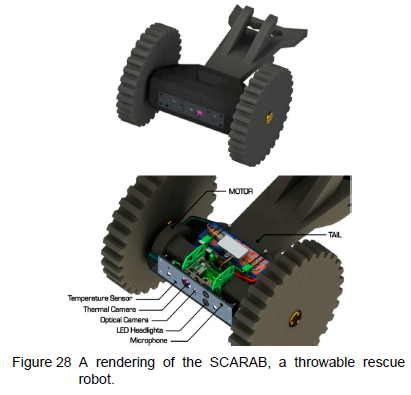 MOTOR

TAIL

Temperature Sensor
Thermal Camera
Optical Camera
LED Headlights
Microphone

Figure 28 A rendering of the SCARAB, a throwable rescue robot.