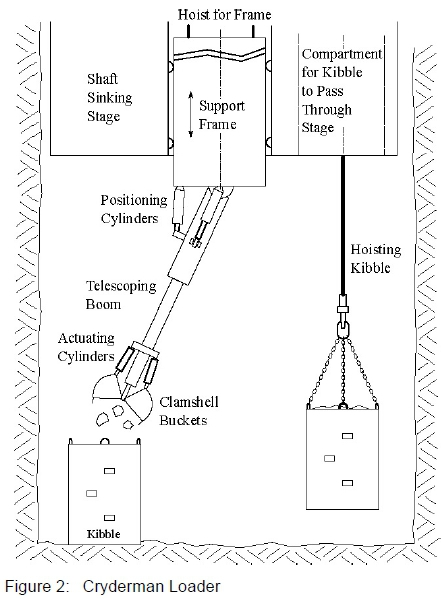 Hoist for Frame

Shaft Sinking Stage

Support Frame

Compartment for Kibble to Pass Through Stage

Positioning Cylinders

Hoisting Kibble

Telescoping Boom

Actuating Cylinders

Clamshell Buckets

Kibble

Figure 2: Cryderman Loader