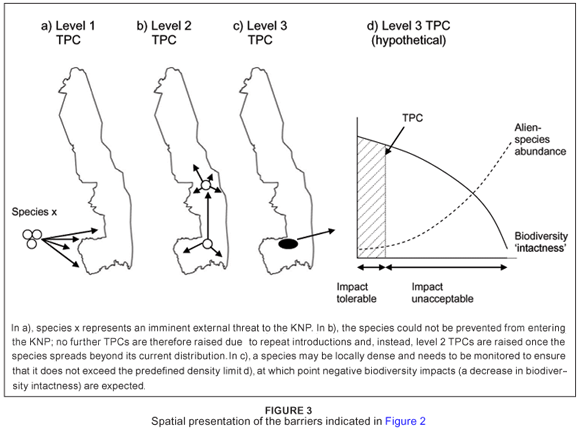 a) Level 1 TPC

b) Level 2 TPC

c) Level 3 TPC

d) Level 3 TPC (hypothetical)

Species x

TPC

Alien-species abundance

Biodiversity 'intactness'

Impact tolerable

Impact unacceptable

In a), species x represents an imminent external threat to the KNP. In b), the species could not be prevented from entering the KNP; no further TPCs are therefore raised due to repeat introductions and, instead, level 2 TPCs are raised once the species spreads beyond its current distribution. In c), a species may be locally dense and needs to be monitored to ensure that it does not exceed the predefined density limit d), at which point negative biodiversity impacts (a decrease in biodiversity intactness) are expected.

FIGURE 3
Spatial presentation of the barriers indicated in Figure 2