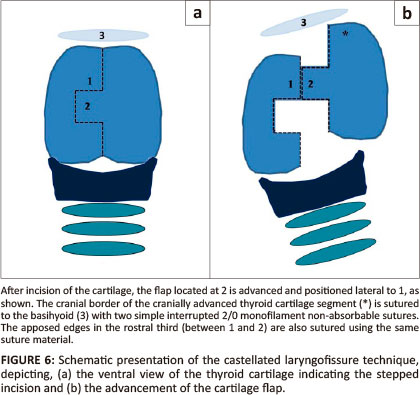 a

3

1

2

b

3

*

1

2

After incision of the cartilage, the flap located at 2 is advanced and positioned lateral to 1, as shown. The cranial border of the cranially advanced thyroid cartilage segment (*) is sutured to the basihyoid (3) with two simple interrupted 2/0 monofilament non-absorbable sutures. The apposed edges in the rostral third (between 1 and 2) are also sutured using the same suture material.

FIGURE 6: Schematic presentation of the castellated laryngofissure technique, depicting, (a) the ventral view of the thyroid cartilage indicating the stepped incision and (b) the advancement of the cartilage flap.