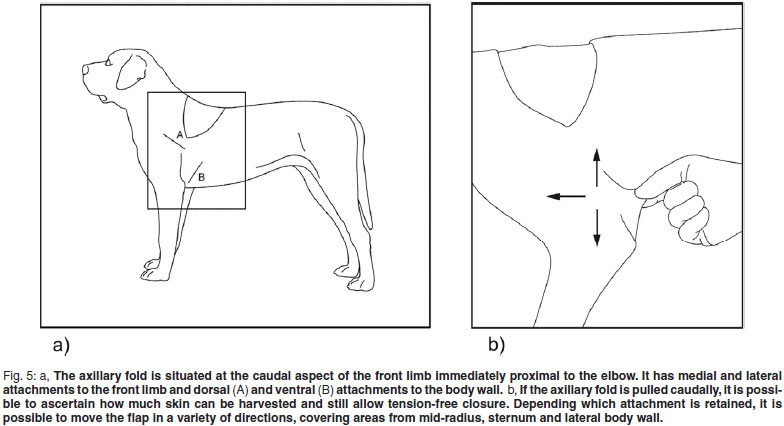 A

B

a)

b)

Fig. 5: a, The axillary fold is situated at the caudal aspect of the front limb immediately proximal to the elbow. It has medial and lateral attachments to the front limb and dorsal (A) and ventral (B) attachments to the body wall. b, If the axillary fold is pulled caudally, it is possible to ascertain how much skin can be harvested and still allow tension-free closure. Depending which attachment is retained, it is possible to move the flap in a variety of directions, covering areas from mid-radius, sternum and lateral body wall.