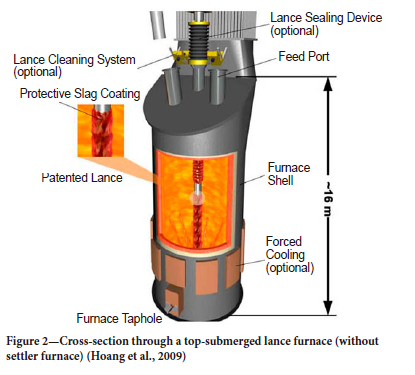 Lance Sealing Device (optional)

Lance Cleaning System (optional)

Feed Port

Protective Slag Coating

Patented Lance

Furnace Shell

~16 m

Forced Cooling (optional)

Furnace Taphole

Figure 2—Cross-section through a top-submerged lance furnace (without settler furnace) (Hoang et al., 2009)