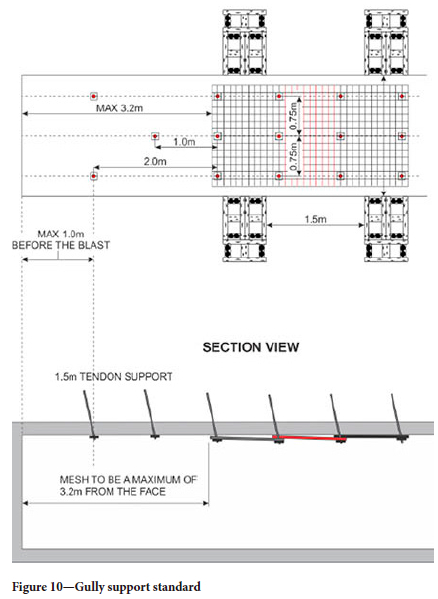 MAX 3.2m

0.75m

1.0m

0.75m

2.0m

1.5m

MAX 1.0m
BEFORE THE BLAST

SECTION VIEW

1.5m TENDON SUPPORT

MESH TO BE A MAXIMUM OF 3.2m FROM THE FACE

Figure 10—Gully support standard