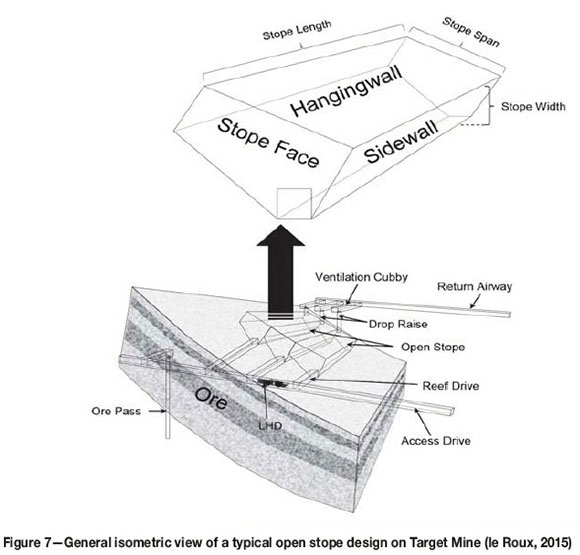 Stope Length

Stope Span

Hangingwall

Stope Width

Stope Face

Sidewall

Ventilation Cubby

Return Airway

Drop Raise

Open Stope

Reef Drive

Ore

Ore Pass

LHD

Access Drive

Figure 7—General isometric view of a typical open stope design on Target Mine (le Roux, 2015)