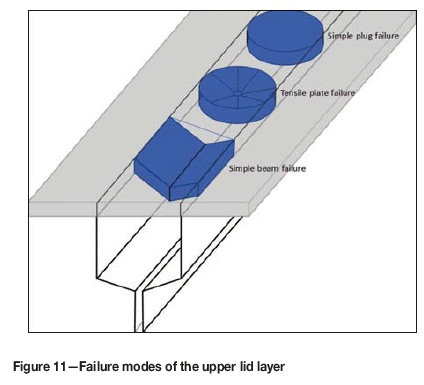 Simple plug failure

Tensile plate failure

Simple beam failure

Figure 11—Failure modes of the upper lid layer