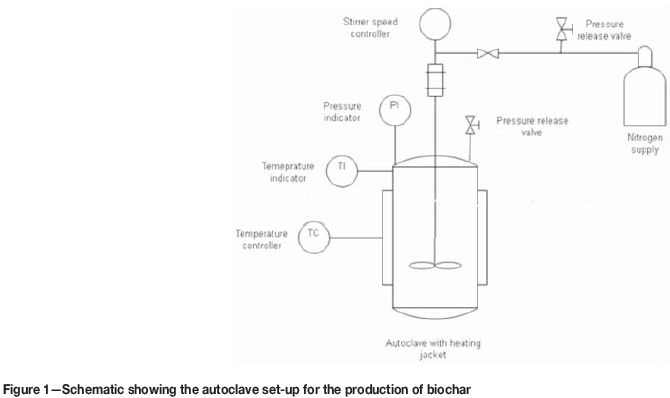 Stirrer speed controller

Pressure release valve

Pressure indicator

PI

Pressure release valve

Nitrogen supply

Temeprature indicator

TI

Temperature controller

TC

Autoclave with heating jacket

Figure 1—Schematic showing the autoclave set-up for the production of biochar