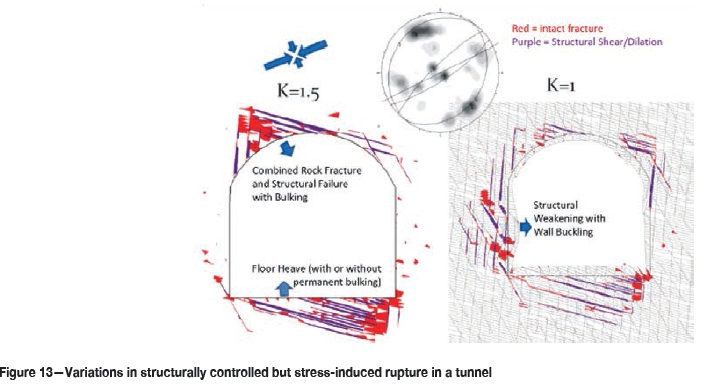 Red = intact fracture
Purple = Structural Shear/Dilation

K=1.5

K=1

Combined Rock Fracture and Structural Failure with Bulking

Floor Heave (with or without permanent bulking)

Structural Weakening with Wall Buckling

Figure 13—Variations in structurally controlled but stress-induced rupture in a tunnel