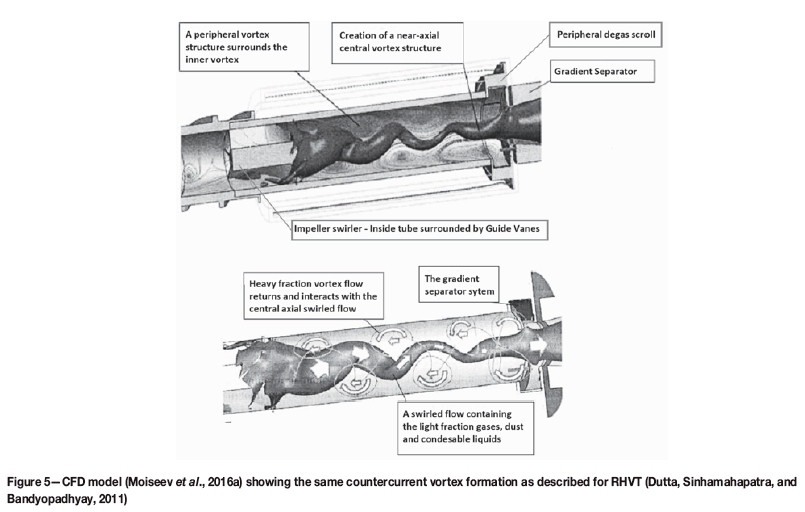 A peripheral vortex structure surrounds the inner vortex

Creation of a near-axial central vortex structure

Peripheral degas scroll

Gradient Separator

Impeller swirler - Inside tube surrounded by Guide Vanes

Heavy fraction vortex flow returns and interacts with the central axial swirled flow

The gradient separator sytem

A swirled flow containing the light fraction gases, dust and condesable liquids

Figure 5—CFD model (Moiseev et al., 2016a) showing the same countercurrent vortex formation as described for RHVT (Dutta, Sinhamahapatra, and Bandyopadhyay, 2011)