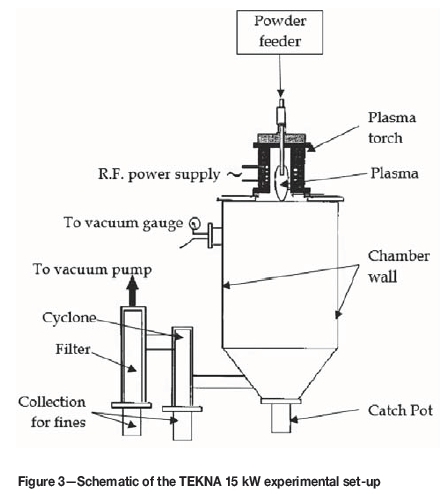 Powder feeder

Plasma torch

R.F. power supply ~

Plasma

To vacuum gauge

Chamber wall

To vacuum pump

Cyclone

Filter

Collection for fines

Catch Pot

Figure 3—Schematic of the TEKNA 15 kW experimental set-up