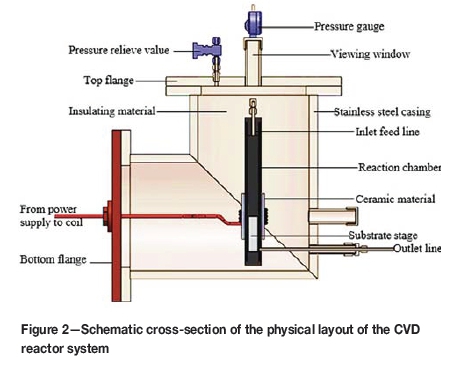 Pressure gauge

Pressure relieve value

Viewing window

Top flange

Insulating material

Stainless steel casing

Inlet feed line

Reaction chamber

Ceramic material

From power supply to coil

Substrate stage

Outlet line

Bottom flange

Figure 2—Schematic cross-section of the physical layout of the CVD reactor system